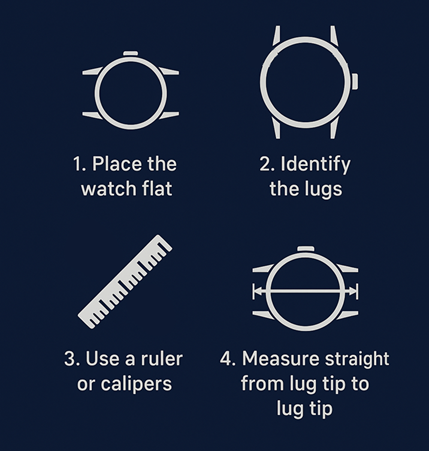 1. Place the watch flat

2. Identify the lugs

3. Use a ruler or calipers

4. Measure straight from lug tip to lug tip